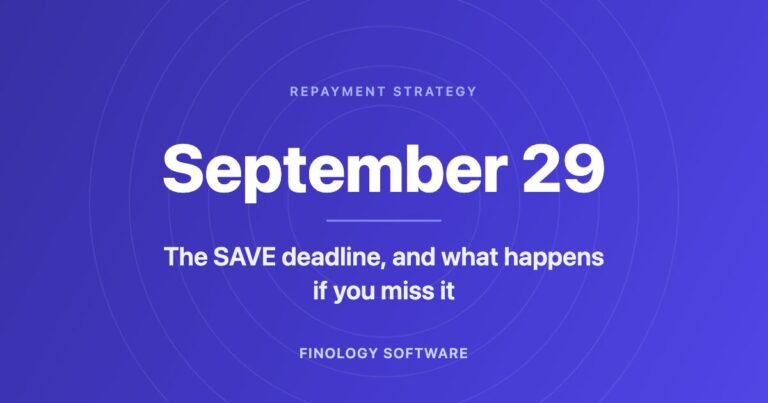 REPAYMENT STRATEGY

September 29

The SAVE deadline, and what happens if you miss it

FINOLOGY SOFTWARE